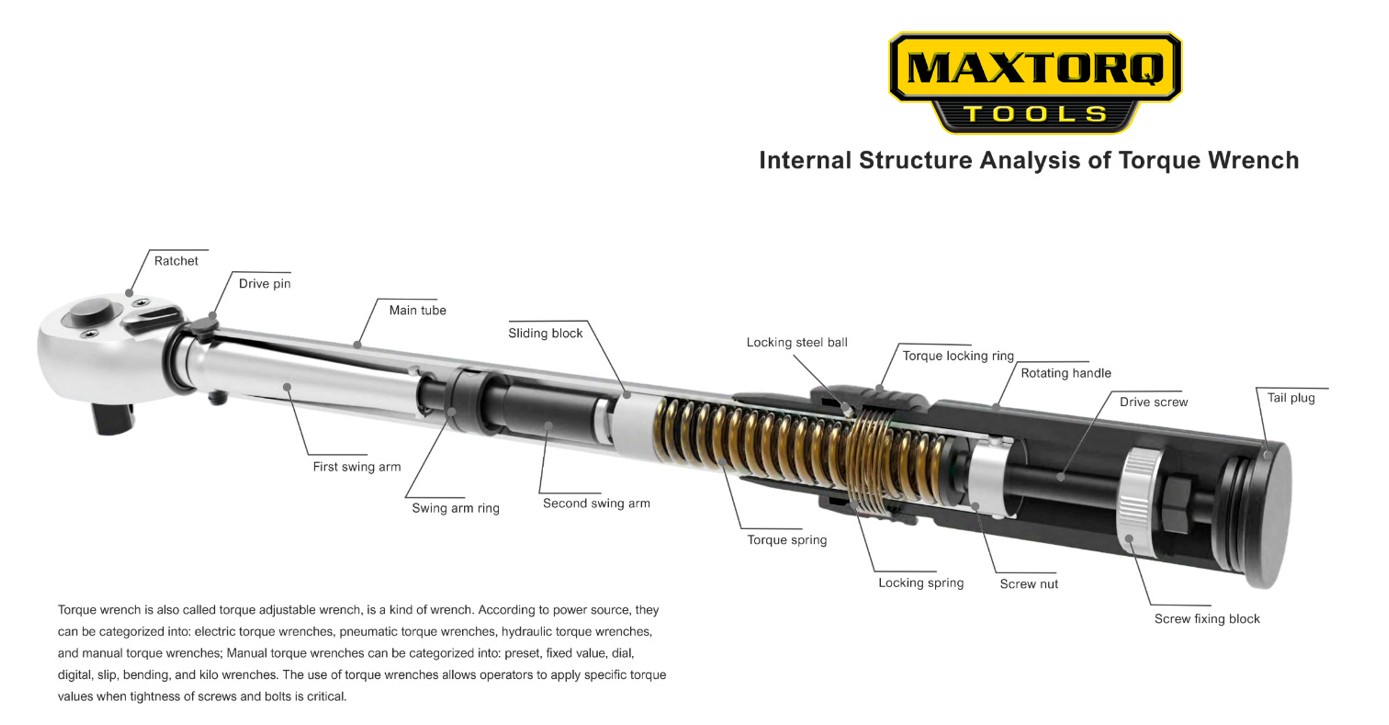 MAXTORQ
TOOLS

Internal Structure Analysis of Torque Wrench

Ratchet
Drive pin
Main tube
Sliding block
Locking steel ball
Torque locking ring
Rotating handle
Drive screw
Tail plug
First swing arm
Swing arm ring
Second swing arm
Torque spring
Locking spring
Screw nut
Screw fixing block

Torque wrench is also called torque adjustable wrench, is a kind of wrench. According to power source, they can be categorized into: electric torque wrenches, pneumatic torque wrenches, hydraulic torque wrenches, and manual torque wrenches; Manual torque wrenches can be categorized into: preset, fixed value, dial, digital, slip, bending, and kilo wrenches. The use of torque wrenches allows operators to apply specific torque values when tightness of screws and bolts is critical.